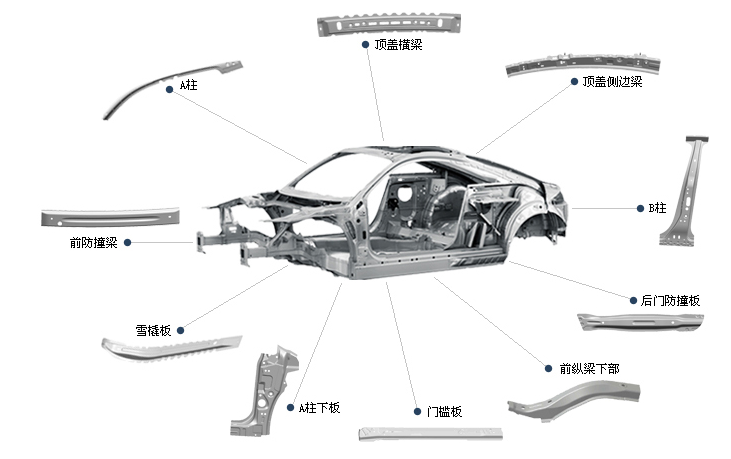 顶盖横梁

A柱

顶盖侧边梁

B柱

前防撞梁

后门防撞板

雪橇板

前纵梁下部

A柱下板

门槛板